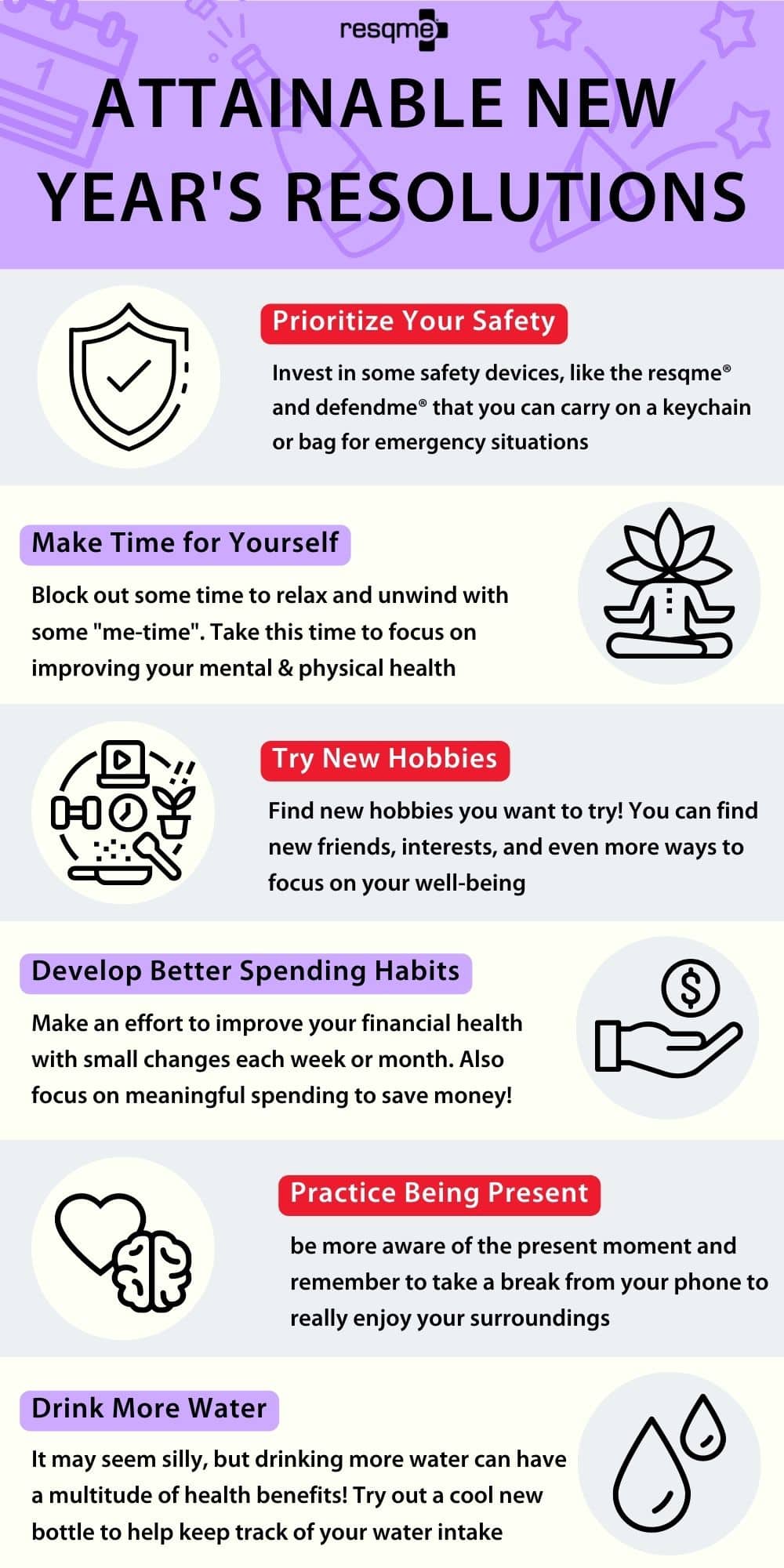 resqme

ATTAINABLE NEW YEAR'S RESOLUTIONS

Prioritize Your Safety

Invest in some safety devices, like the resqme® and defendme® that you can carry on a keychain or bag for emergency situations

Make Time for Yourself

Block out some time to relax and unwind with some "me-time". Take this time to focus on improving your mental & physical health

Try New Hobbies

Find new hobbies you want to try! You can find new friends, interests, and even more ways to focus on your well-being

Develop Better Spending Habits

Make an effort to improve your financial health with small changes each week or month. Also focus on meaningful spending to save money!

Practice Being Present

be more aware of the present moment and remember to take a break from your phone to really enjoy your surroundings

Drink More Water

It may seem silly, but drinking more water can have a multitude of health benefits! Try out a cool new bottle to help keep track of your water intake