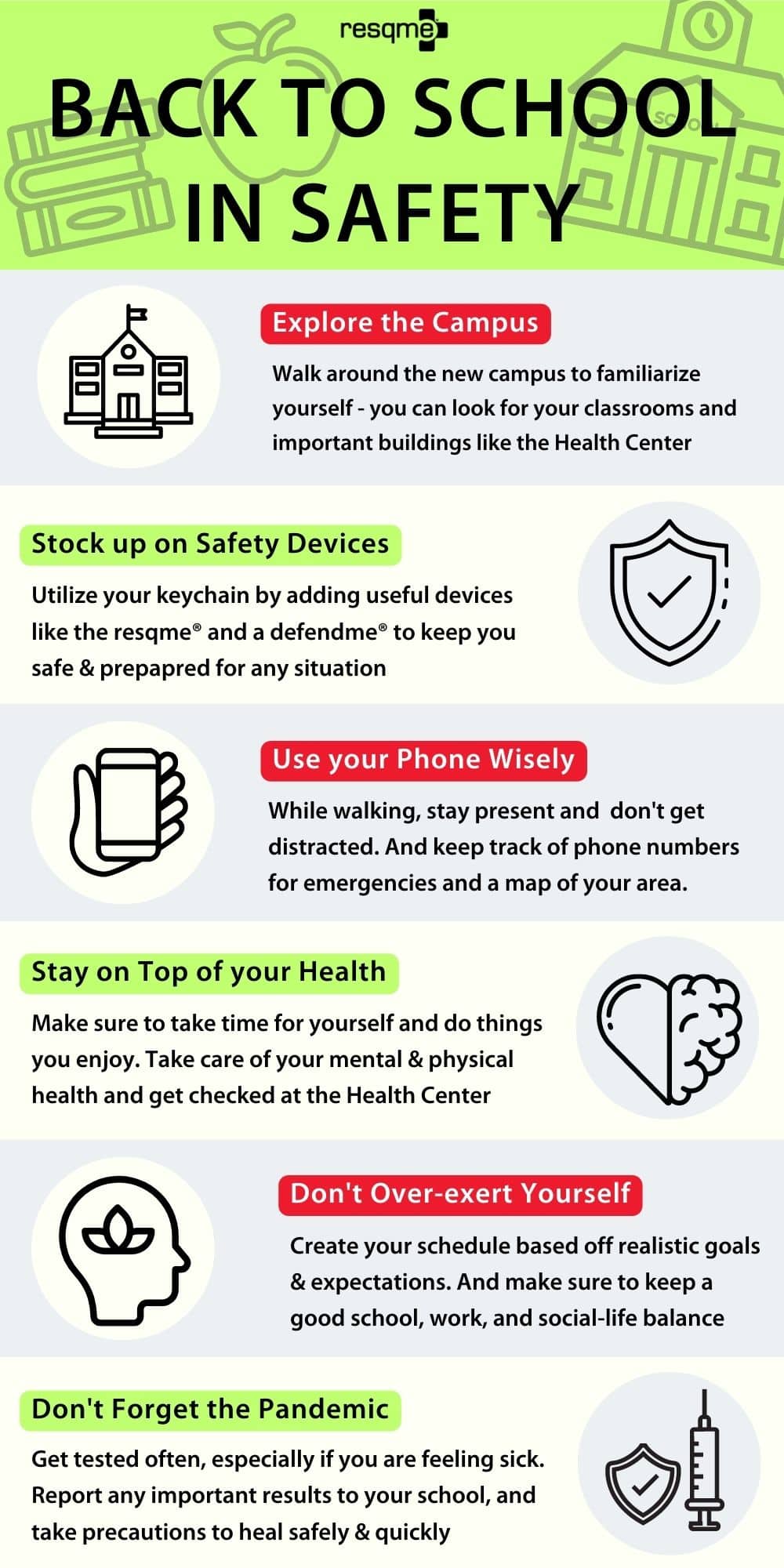 resqme

BACK TO SCHOOL IN SAFETY

SCHOOL

Explore the Campus

Walk around the new campus to familiarize yourself - you can look for your classrooms and important buildings like the Health Center

Stock up on Safety Devices

Utilize your keychain by adding useful devices like the resqme® and a defendme® to keep you safe & prepapred for any situation

Use your Phone Wisely

While walking, stay present and don't get distracted. And keep track of phone numbers for emergencies and a map of your area.

Stay on Top of your Health

Make sure to take time for yourself and do things you enjoy. Take care of your mental & physical health and get checked at the Health Center

Don't Over-exert Yourself

Create your schedule based off realistic goals & expectations. And make sure to keep a good school, work, and social-life balance

Don't Forget the Pandemic

Get tested often, especially if you are feeling sick. Report any important results to your school, and take precautions to heal safely & quickly