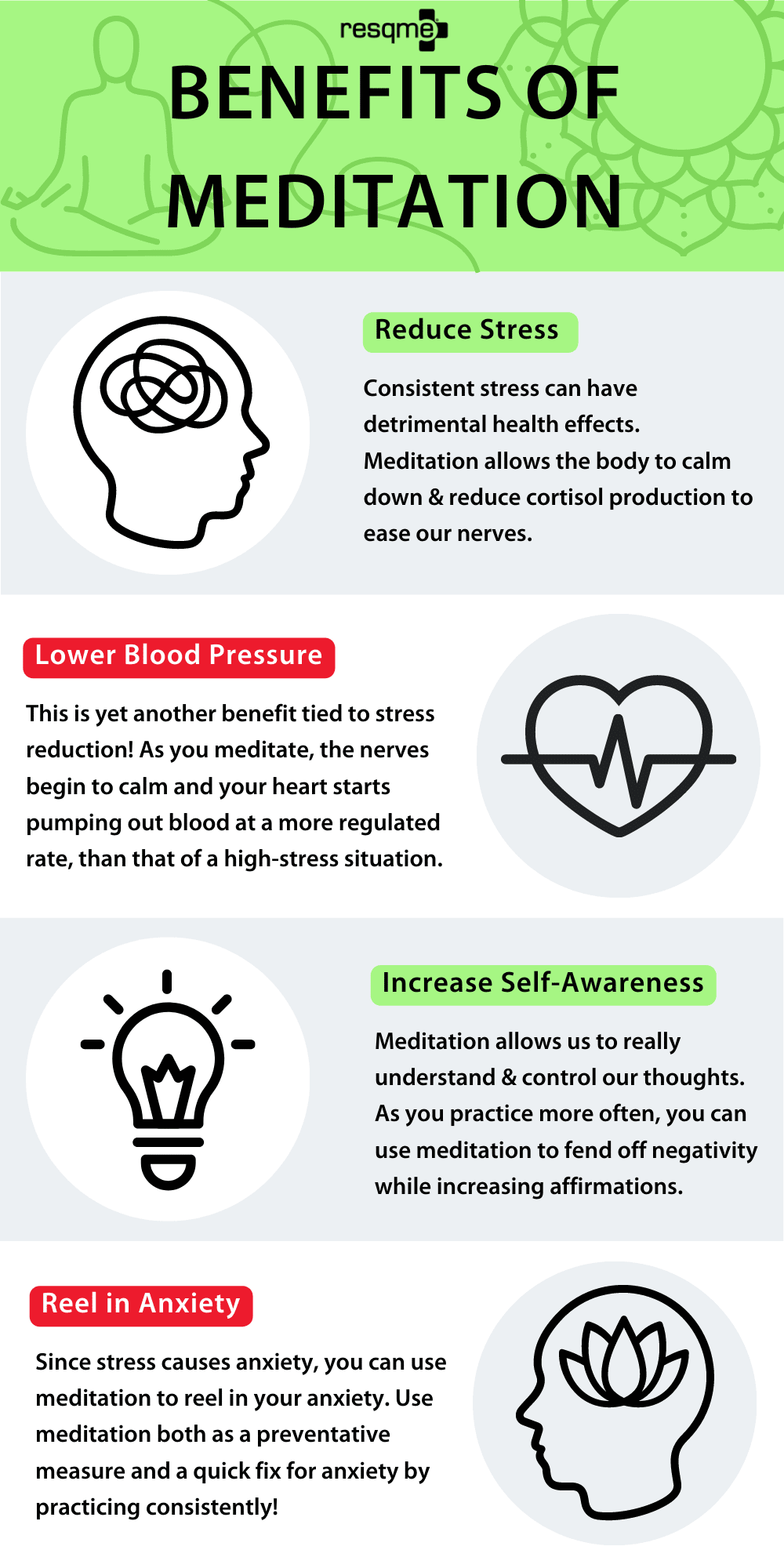 resqme

BENEFITS OF MEDITATION

Reduce Stress

Consistent stress can have detrimental health effects. Meditation allows the body to calm down & reduce cortisol production to ease our nerves.

Lower Blood Pressure

This is yet another benefit tied to stress reduction! As you meditate, the nerves begin to calm and your heart starts pumping out blood at a more regulated rate, than that of a high-stress situation.

Increase Self-Awareness

Meditation allows us to really understand & control our thoughts. As you practice more often, you can use meditation to fend off negativity while increasing affirmations.

Reel in Anxiety

Since stress causes anxiety, you can use meditation to reel in your anxiety. Use meditation both as a preventative measure and a quick fix for anxiety by practicing consistently!