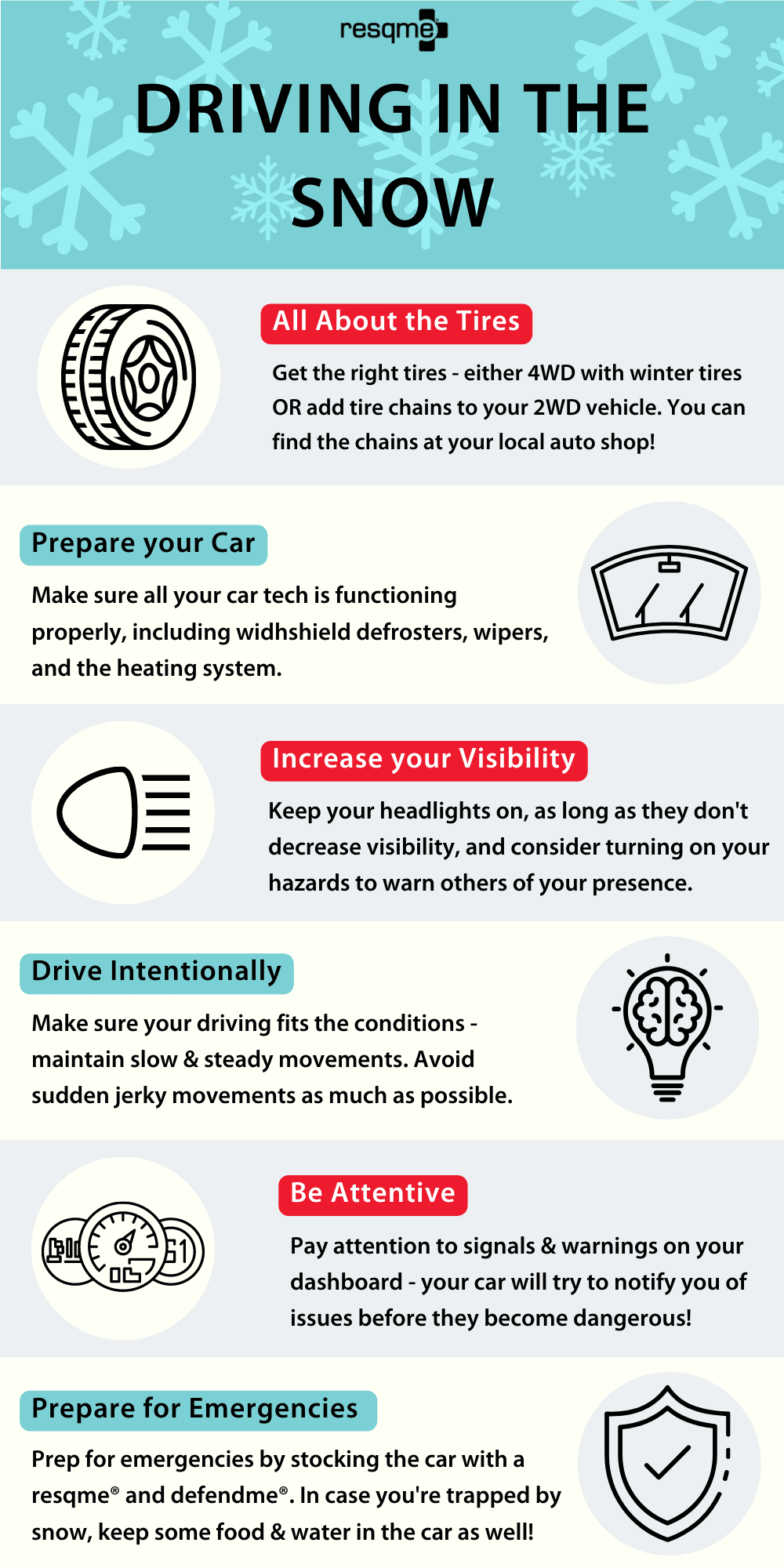 resqme

DRIVING IN THE SNOW

All About the Tires

Get the right tires - either 4WD with winter tires OR add tire chains to your 2WD vehicle. You can find the chains at your local auto shop!

Prepare your Car

Make sure all your car tech is functioning properly, including widhshield defrosters, wipers, and the heating system.

Increase your Visibility

Keep your headlights on, as long as they don't decrease visibility, and consider turning on your hazards to warn others of your presence.

Drive Intentionally

Make sure your driving fits the conditions - maintain slow & steady movements. Avoid sudden jerky movements as much as possible.

Be Attentive

Pay attention to signals & warnings on your dashboard - your car will try to notify you of issues before they become dangerous!

Prepare for Emergencies

Prep for emergencies by stocking the car with a resqme® and defendme®. In case you're trapped by snow, keep some food & water in the car as well!