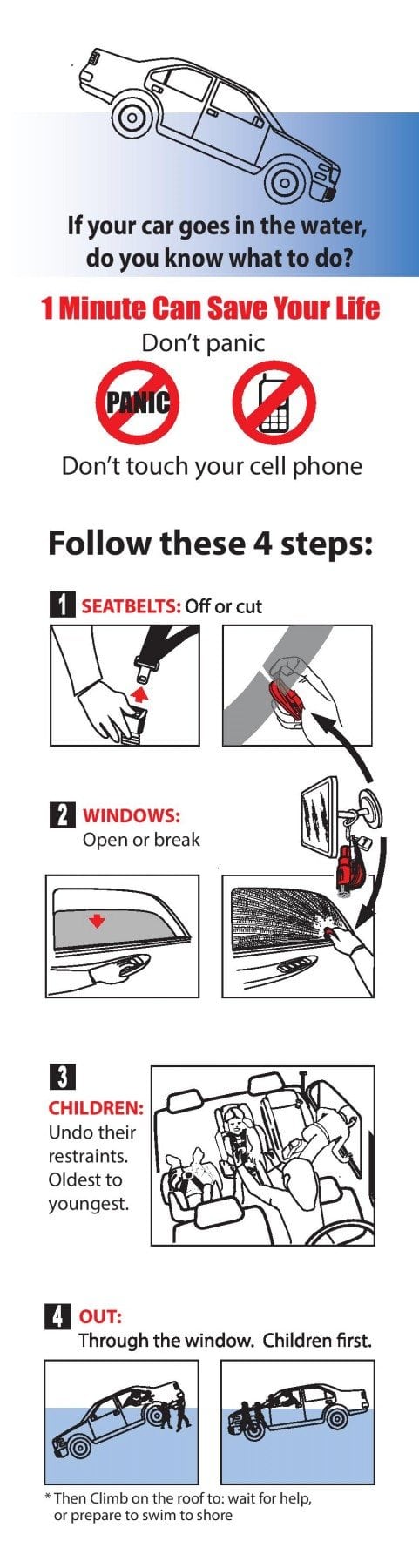 If your car goes in the water, do you know what to do?

1 Minute Can Save Your Life

Don't panic

PANIC

Don't touch your cell phone

Follow these 4 steps:

1 SEATBELTS: Off or cut

2 WINDOWS: Open or break

3 CHILDREN: Undo their restraints. Oldest to youngest.

4 OUT: Through the window. Children first.

* Then Climb on the roof to: wait for help, or prepare to swim to shore