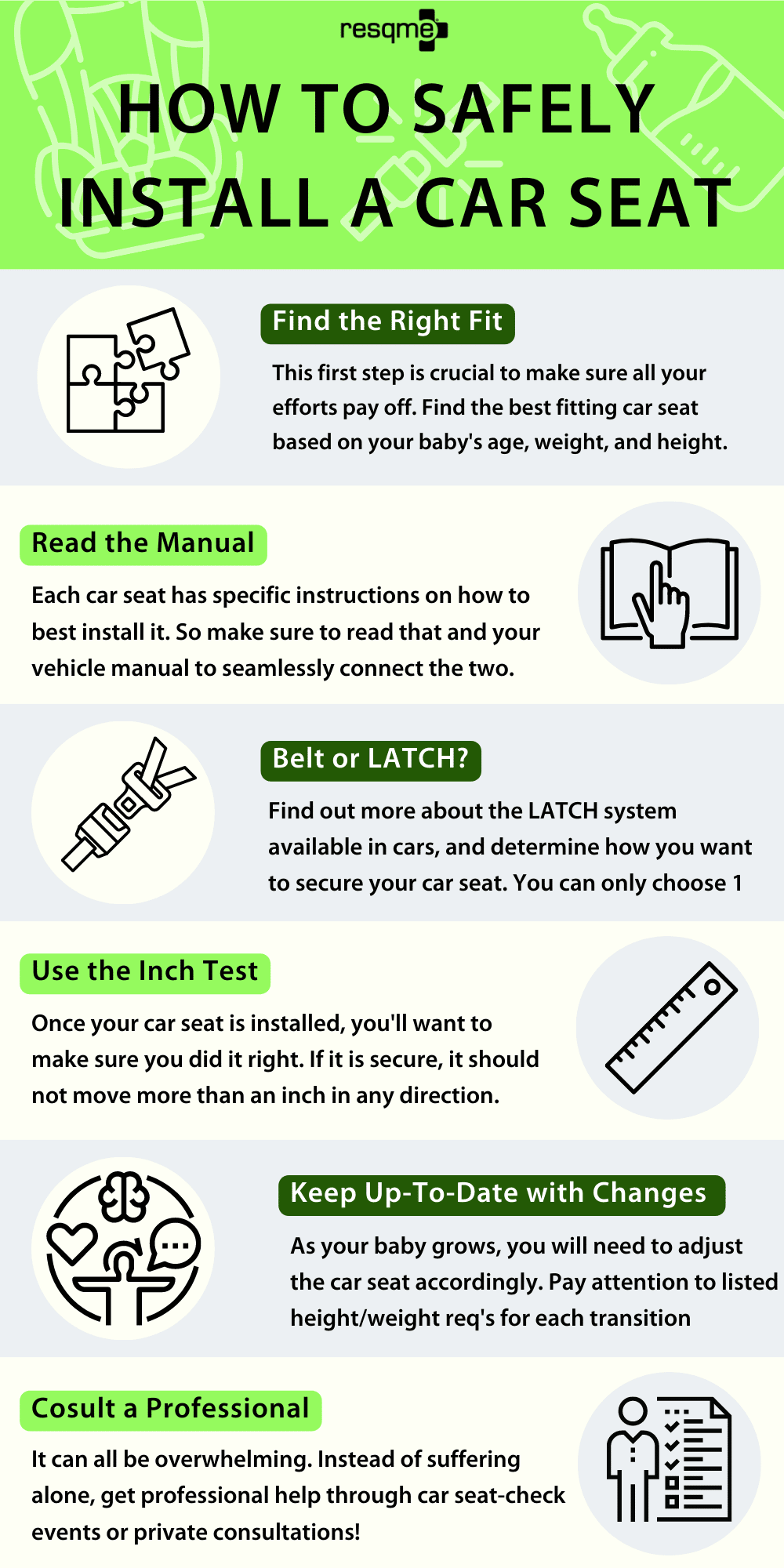 resqme

HOW TO SAFELY INSTALL A CAR SEAT

Find the Right Fit

This first step is crucial to make sure all your efforts pay off. Find the best fitting car seat based on your baby's age, weight, and height.

Read the Manual

Each car seat has specific instructions on how to best install it. So make sure to read that and your vehicle manual to seamlessly connect the two.

Belt or LATCH?

Find out more about the LATCH system available in cars, and determine how you want to secure your car seat. You can only choose 1

Use the Inch Test

Once your car seat is installed, you'll want to make sure you did it right. If it is secure, it should not move more than an inch in any direction.

Keep Up-To-Date with Changes

As your baby grows, you will need to adjust the car seat accordingly. Pay attention to listed height/weight req's for each transition

Cosult a Professional

It can all be overwhelming. Instead of suffering alone, get professional help through car seat-check events or private consultations!