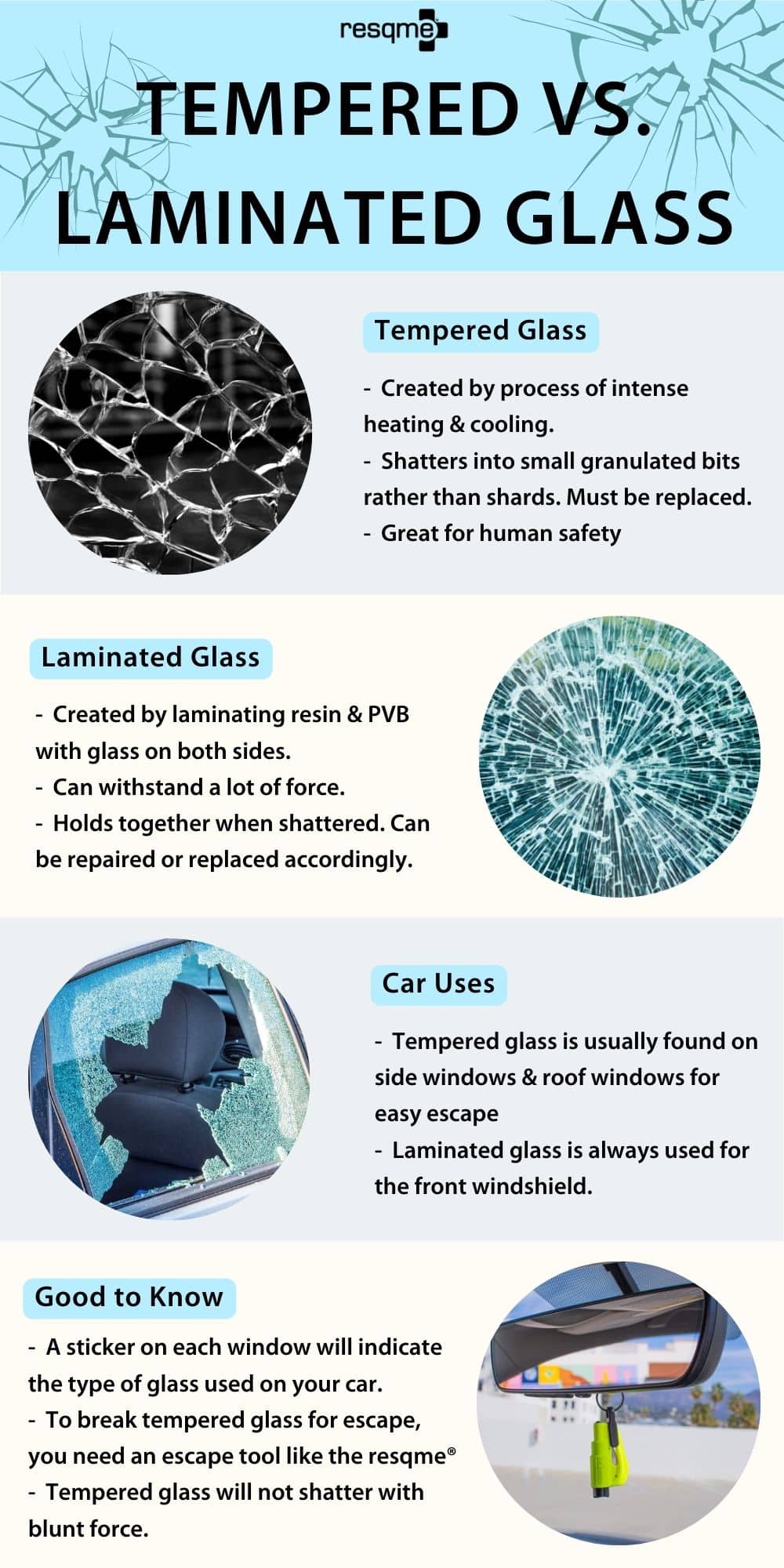 resqme

TEMPERED VS. LAMINATED GLASS

Tempered Glass

- Created by process of intense heating & cooling.
- Shatters into small granulated bits rather than shards. Must be replaced.
- Great for human safety

Laminated Glass

- Created by laminating resin & PVB with glass on both sides.
- Can withstand a lot of force.
- Holds together when shattered. Can be repaired or replaced accordingly.

Car Uses

- Tempered glass is usually found on side windows & roof windows for easy escape
- Laminated glass is always used for the front windshield.

Good to Know

- A sticker on each window will indicate the type of glass used on your car.
- To break tempered glass for escape, you need an escape tool like the resqme®
- Tempered glass will not shatter with blunt force.