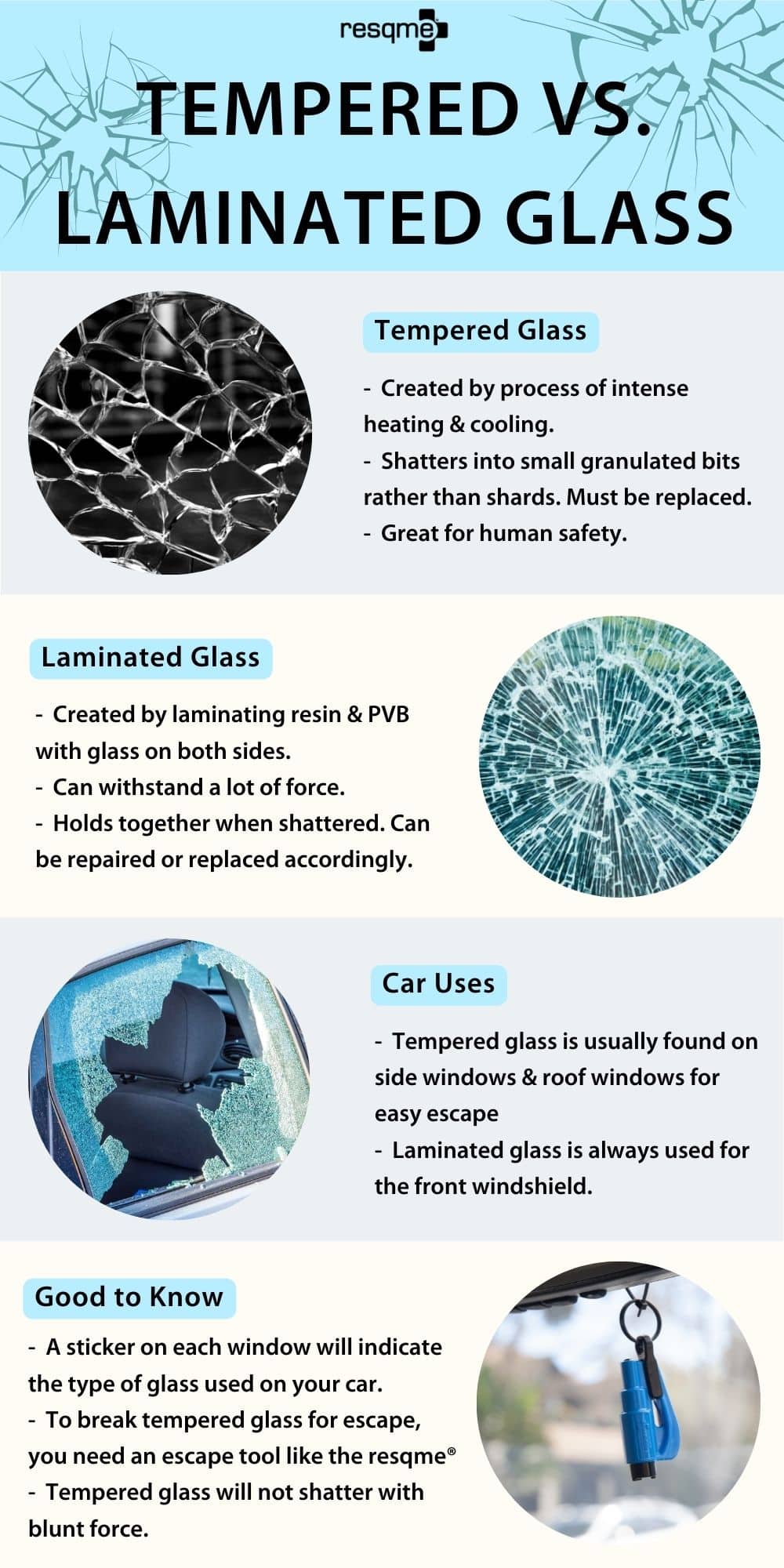 resqme

TEMPERED VS. LAMINATED GLASS

Tempered Glass

- Created by process of intense heating & cooling.
- Shatters into small granulated bits rather than shards. Must be replaced.
- Great for human safety.

Laminated Glass

- Created by laminating resin & PVB with glass on both sides.
- Can withstand a lot of force.
- Holds together when shattered. Can be repaired or replaced accordingly.

Car Uses

- Tempered glass is usually found on side windows & roof windows for easy escape
- Laminated glass is always used for the front windshield.

Good to Know

- A sticker on each window will indicate the type of glass used on your car.
- To break tempered glass for escape, you need an escape tool like the resqme®
- Tempered glass will not shatter with blunt force.