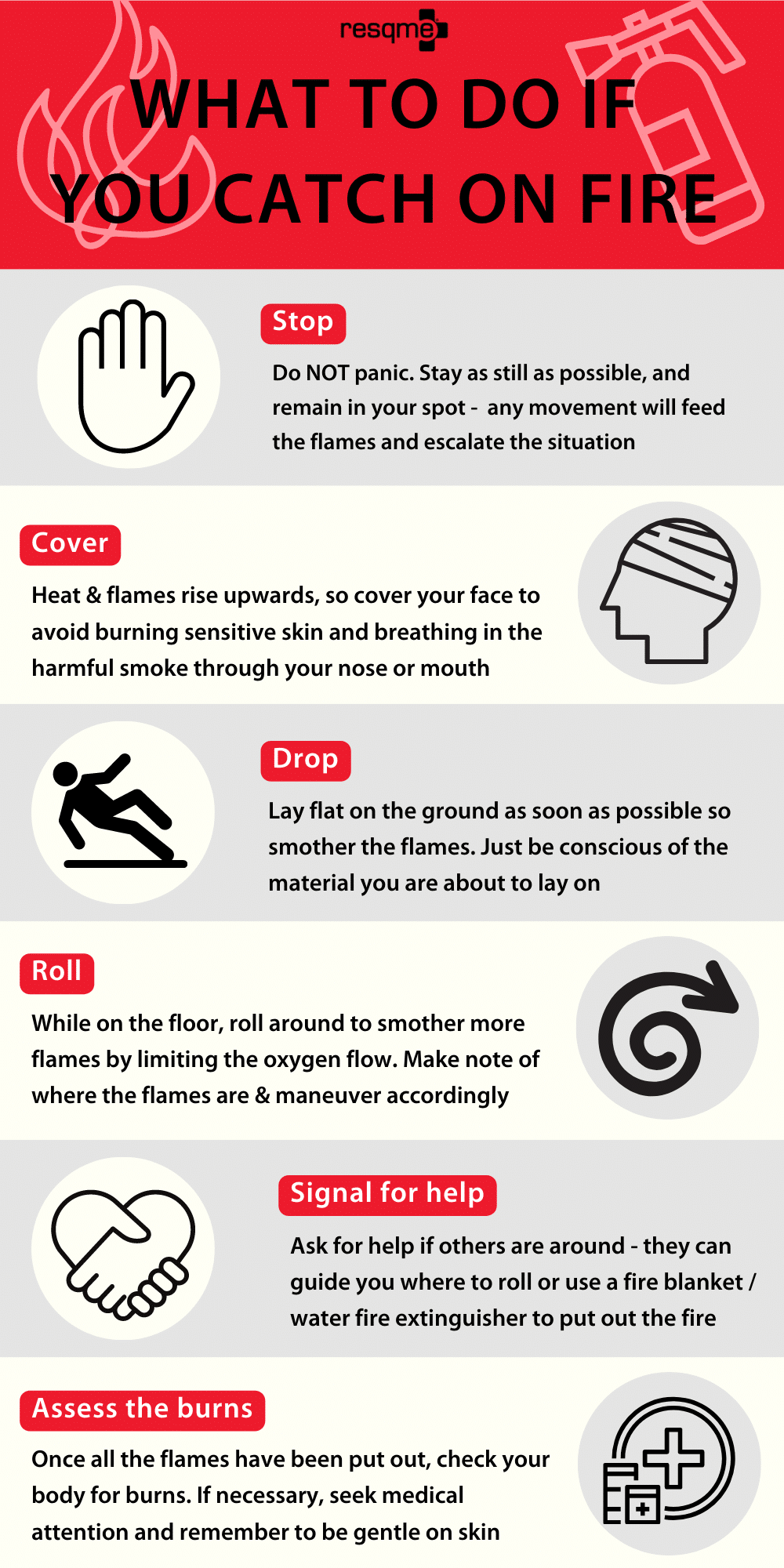 resqme

WHAT TO DO IF YOU CATCH ON FIRE

Stop

Do NOT panic. Stay as still as possible, and remain in your spot - any movement will feed the flames and escalate the situation

Cover

Heat & flames rise upwards, so cover your face to avoid burning sensitive skin and breathing in the harmful smoke through your nose or mouth

Drop

Lay flat on the ground as soon as possible so smother the flames. Just be conscious of the material you are about to lay on

Roll

While on the floor, roll around to smother more flames by limiting the oxygen flow. Make note of where the flames are & maneuver accordingly

Signal for help

Ask for help if others are around - they can guide you where to roll or use a fire blanket / water fire extinguisher to put out the fire

Assess the burns

Once all the flames have been put out, check your body for burns. If necessary, seek medical attention and remember to be gentle on skin